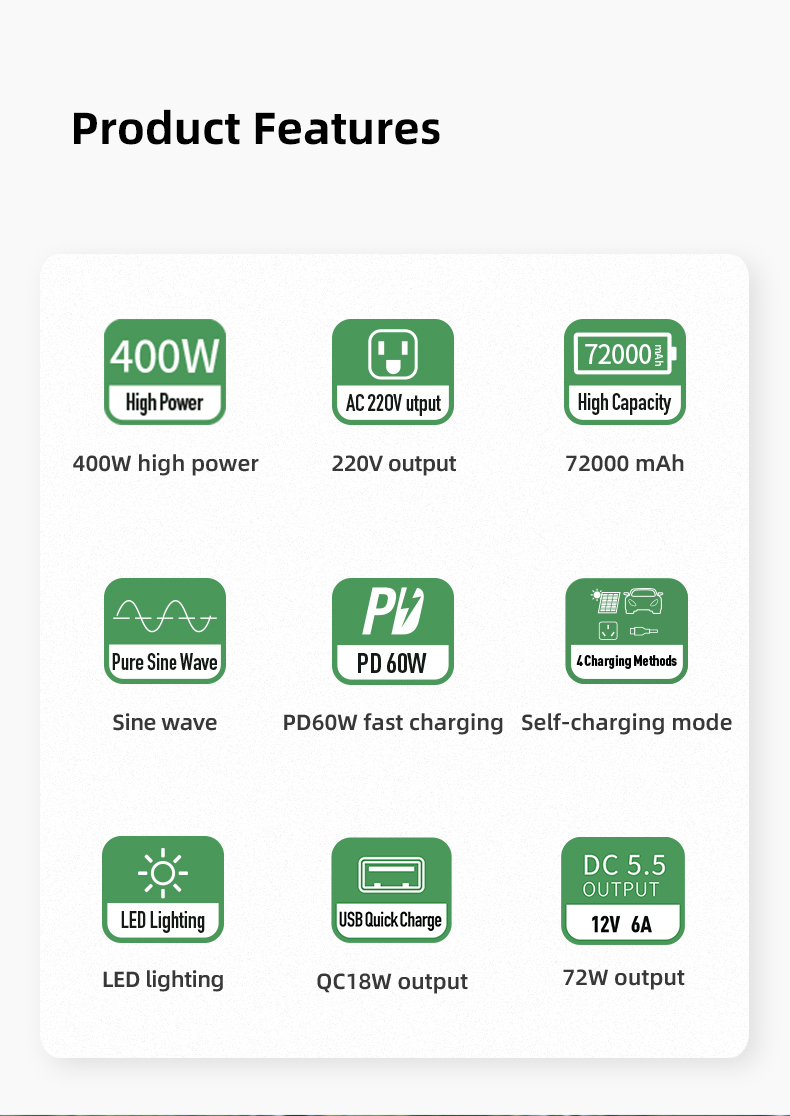 Product Features

400W
High Power
400W high power

AC 220V utput
220V output

72000 mAh
High Capacity
72000 mAh

Pure Sine Wave
Sine wave

PD
PD 60W
PD60W fast charging

4 Charging Methods
Self-charging mode

LED Lighting
LED lighting

USB Quick Charge
QC18W output

DC 5.5
OUTPUT
12V 6A
72W output